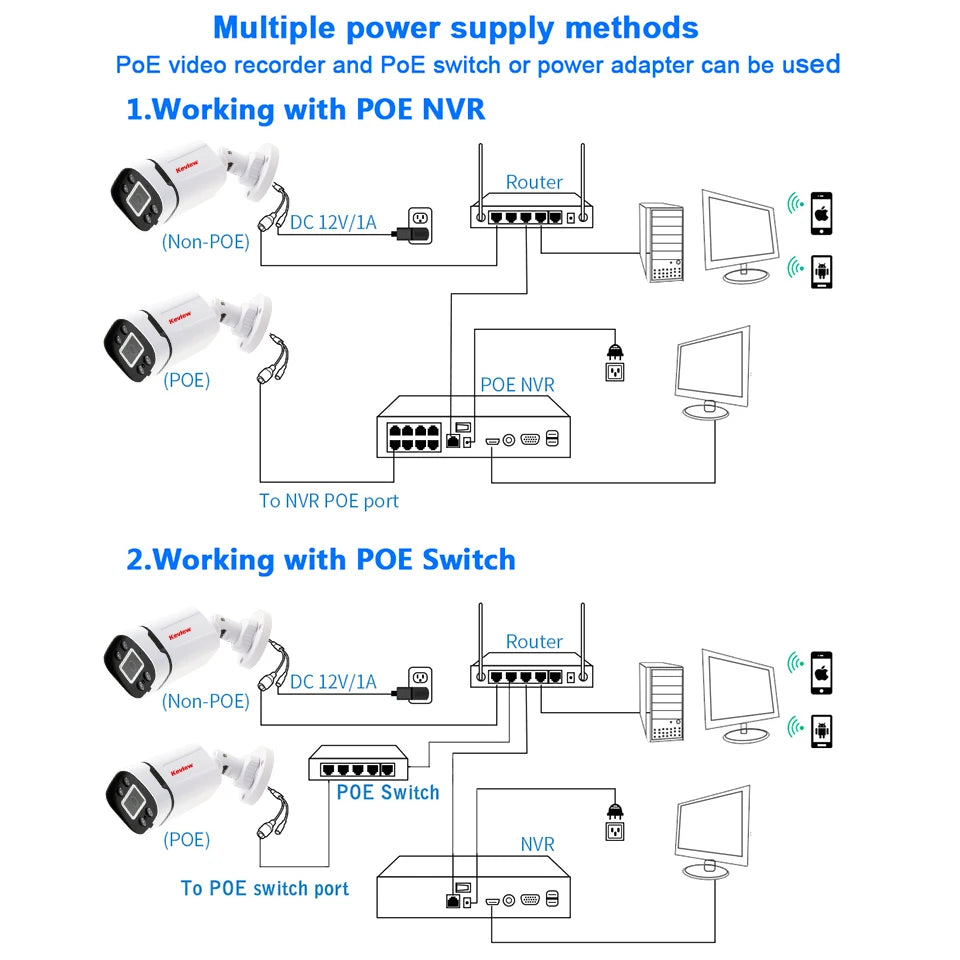 Multiple power supply methods
PoE video recorder and PoE switch or power adapter can be used

1.Working with POE NVR

Kevlew
(Non-POE)
DC 12V/1A
Router
Kevlew
(POE)
POE NVR
To NVR POE port

2.Working with POE Switch

Kevlew
(Non-POE)
DC 12V/1A
Router
Kevlew
(POE)
POE Switch
NVR
To POE switch port