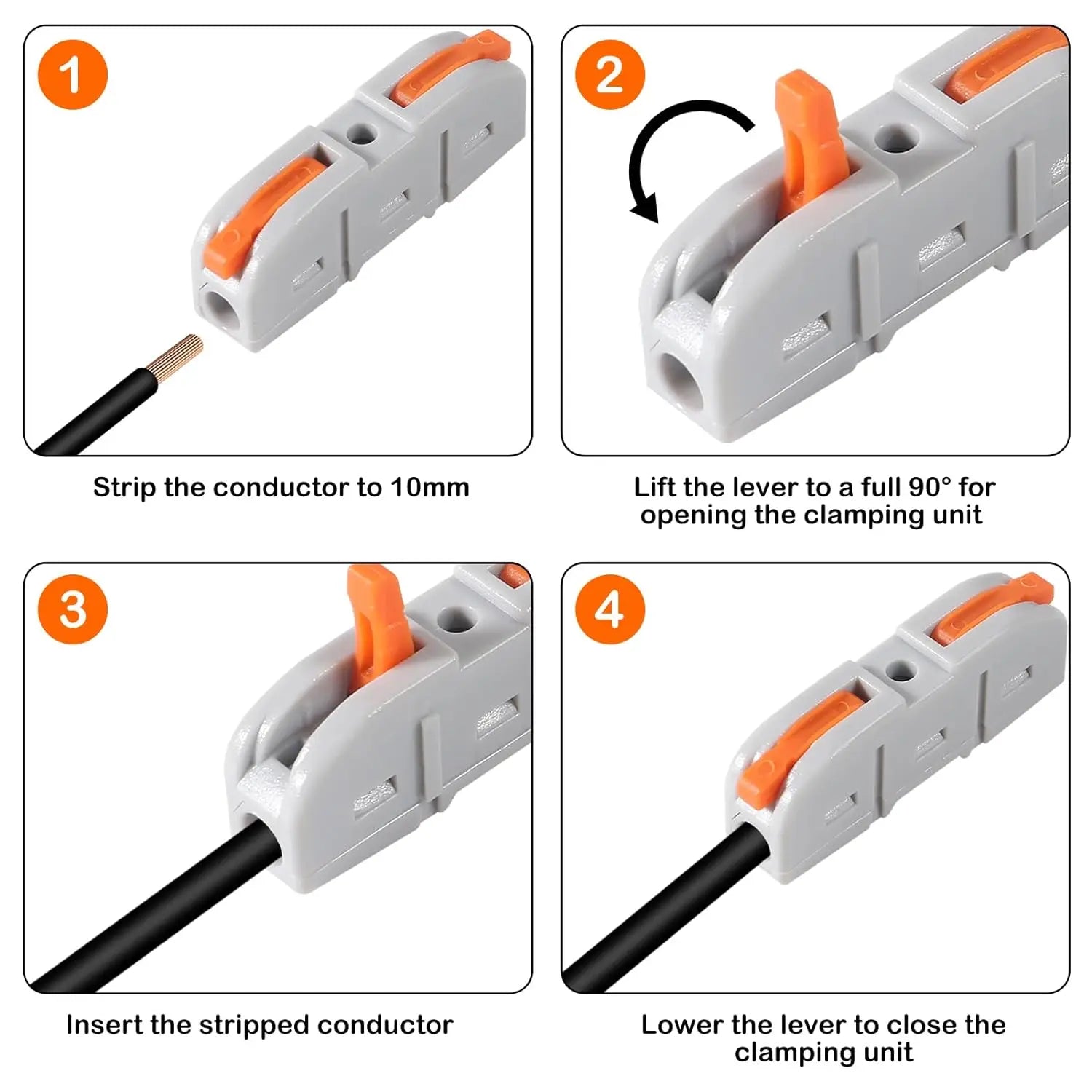 1

Strip the conductor to 10mm

2

Lift the lever to a full 90° for opening the clamping unit

3

Insert the stripped conductor

4

Lower the lever to close the clamping unit