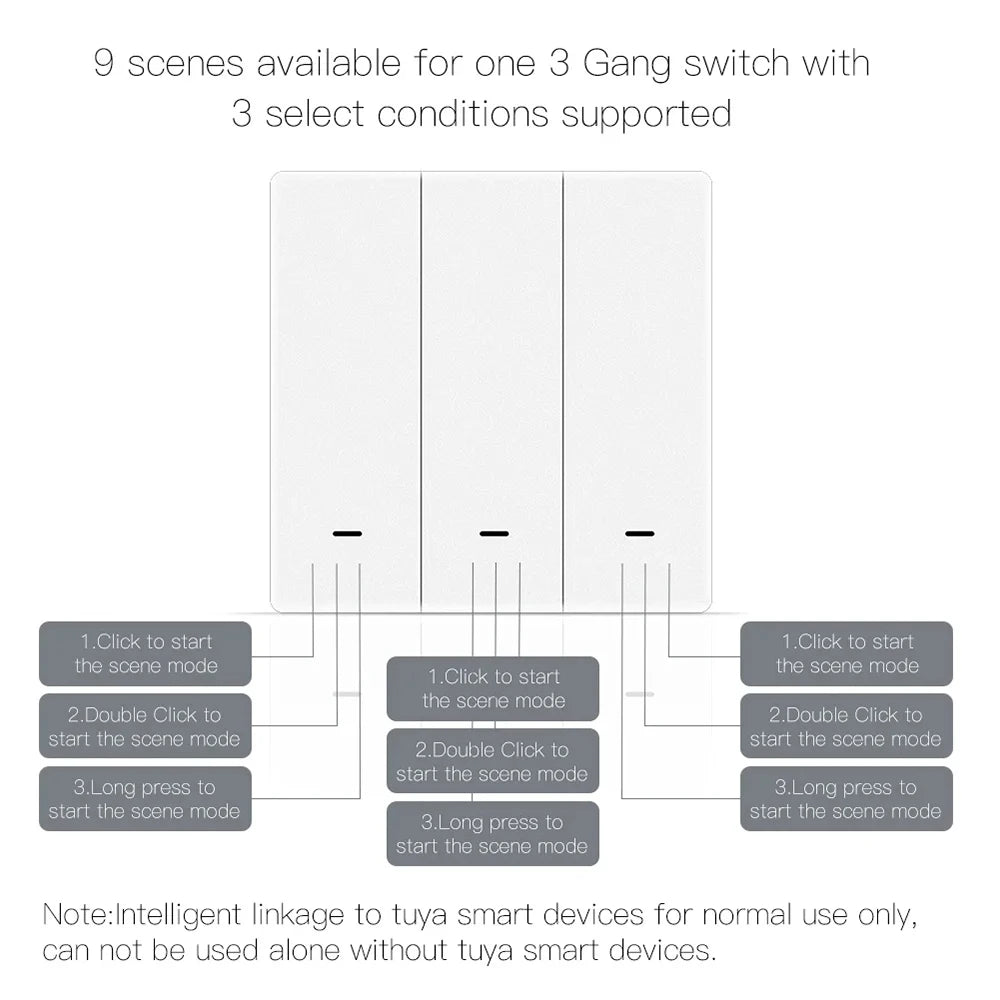 9 scenes available for one 3 Gang switch with 3 select conditions supported

1.Click to start the scene mode

2.Double Click to start the scene mode

3.Long press to start the scene mode

1.Click to start the scene mode

2.Double Click to start the scene mode

3.Long press to start the scene mode

1.Click to start the scene mode

2.Double Click to start the scene mode

3.Long press to start the scene mode

Note:Intelligent linkage to tuya smart devices for normal use only, can not be used alone without tuya smart devices.